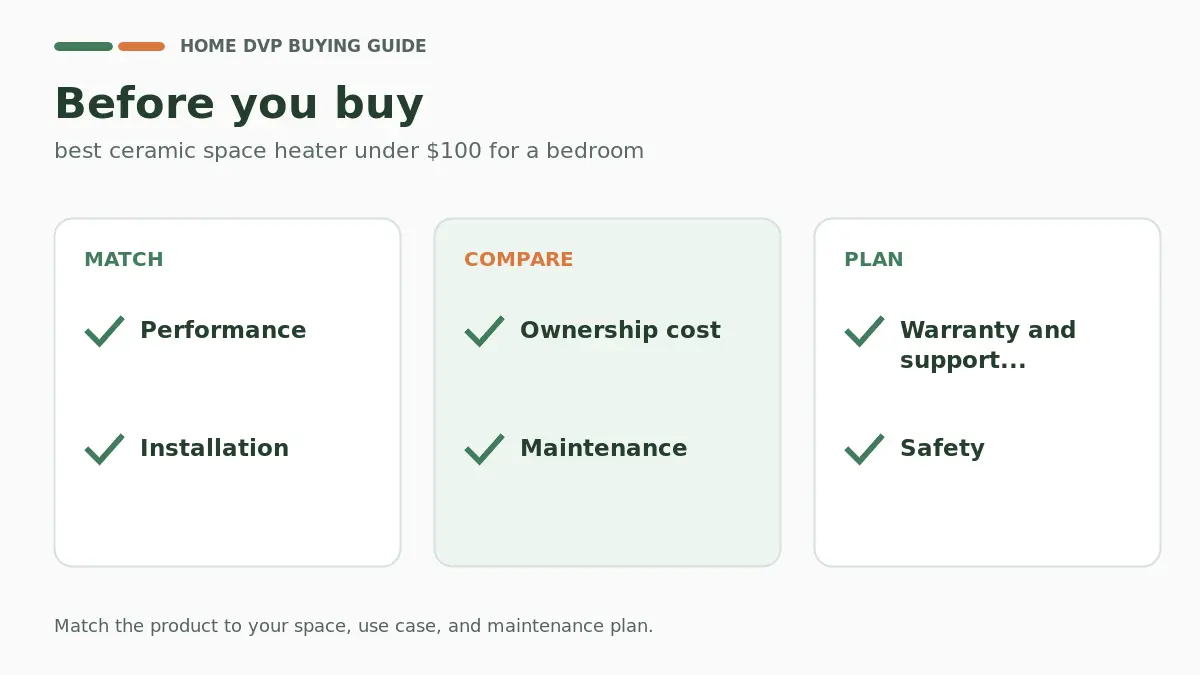 HOME DVP BUYING GUIDE

Before you buy

best ceramic space heater under $100 for a bedroom

MATCH

✓ Performance

✓ Installation

COMPARE

✓ Ownership cost

✓ Maintenance

PLAN

✓ Warranty and support...

✓ Safety

Match the product to your space, use case, and maintenance plan.